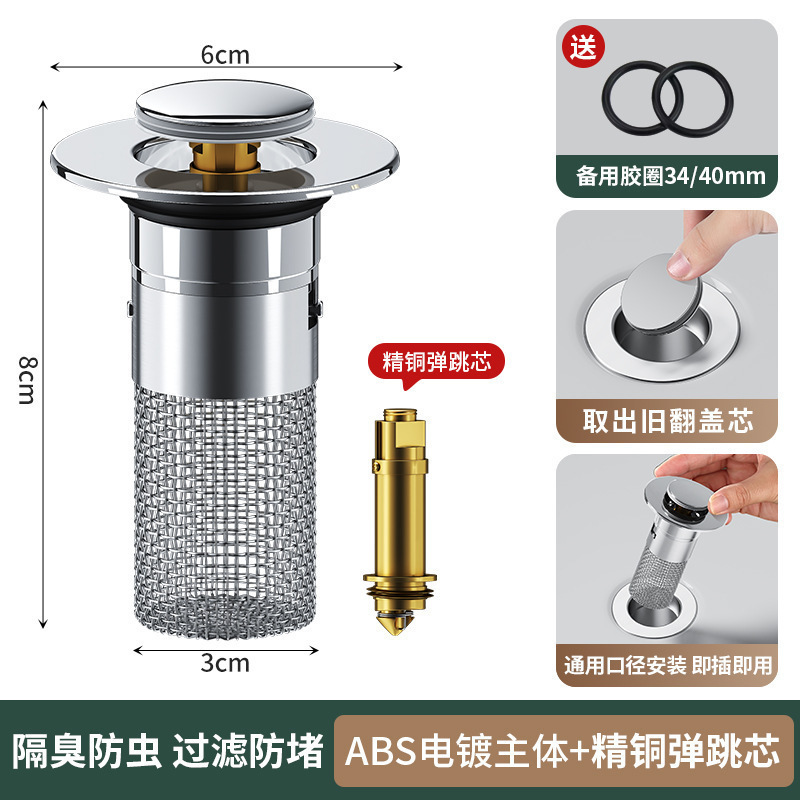 6cm

8cm

3cm

精铜弹跳芯

送

备用胶圈34/40mm

取出旧翻盖芯

通用口径安装 即插即用

隔臭防虫 过滤防堵

ABS电镀主体+精铜弹跳芯